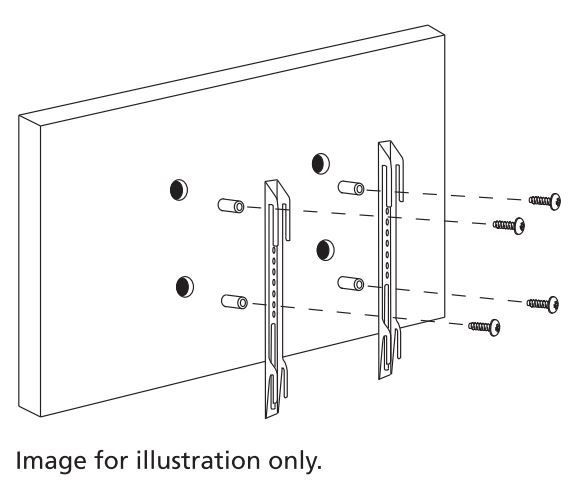 Image for illustration only.