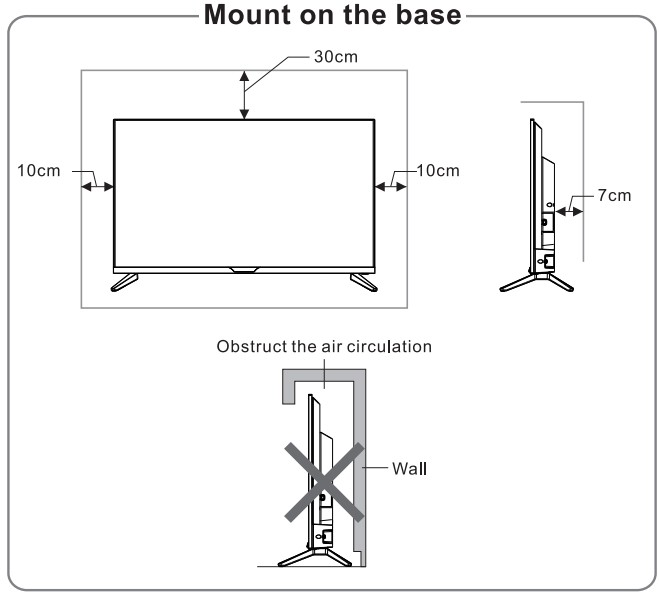 Mount on the base

30cm

10cm

10cm

7cm

Obstruct the air circulation

Wall