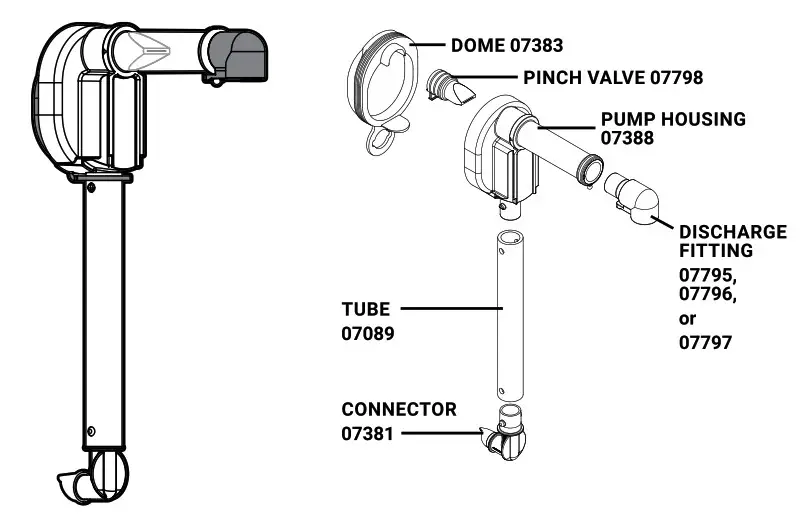 DOME 07383

PINCH VALVE 07798

PUMP HOUSING 07388

DISCHARGE FITTING 07795, 07796, or 07797

TUBE 07089

CONNECTOR 07381