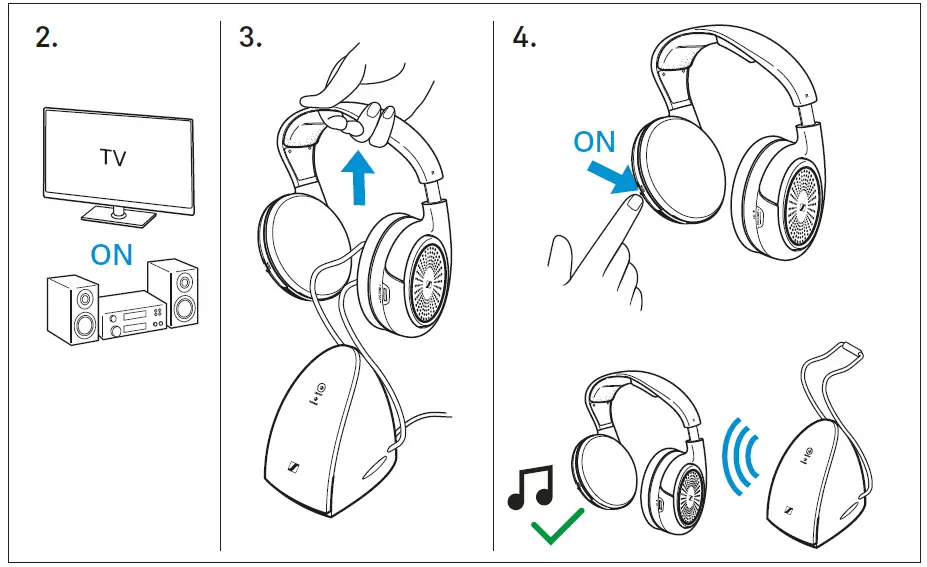 2.

TV

ON

3.

4.

ON