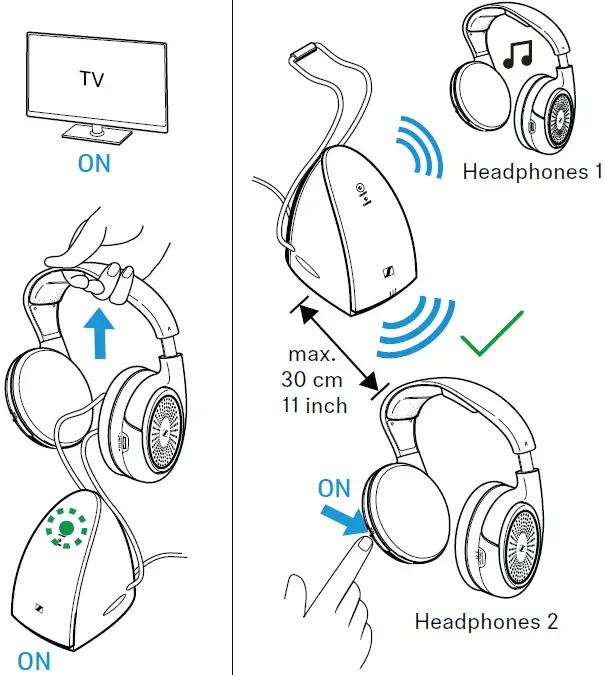 TV

ON

ON

Headphones 1

max.
30 cm
11 inch

ON

Headphones 2