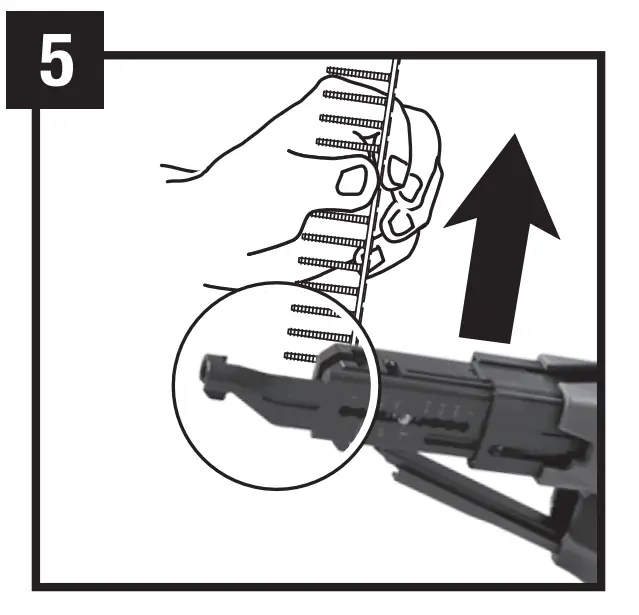 5