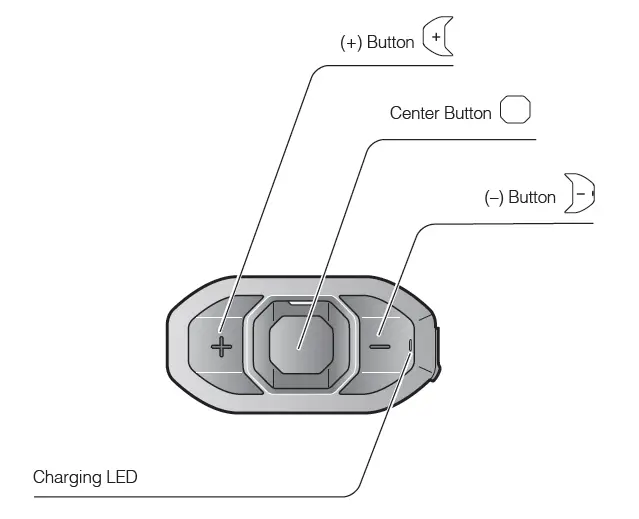 (+) Button +

Center Button

(–) Button –

+

–

Charging LED