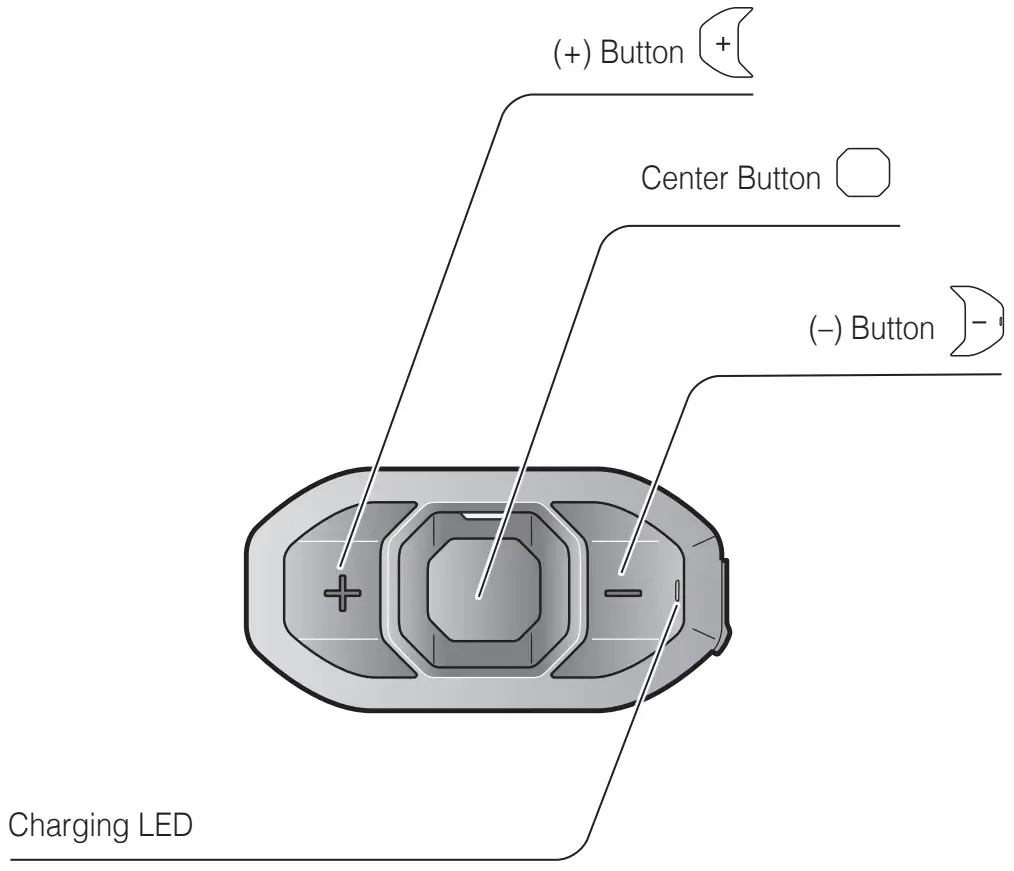 (+) Button +

Center Button

(–) Button –

+

–

Charging LED