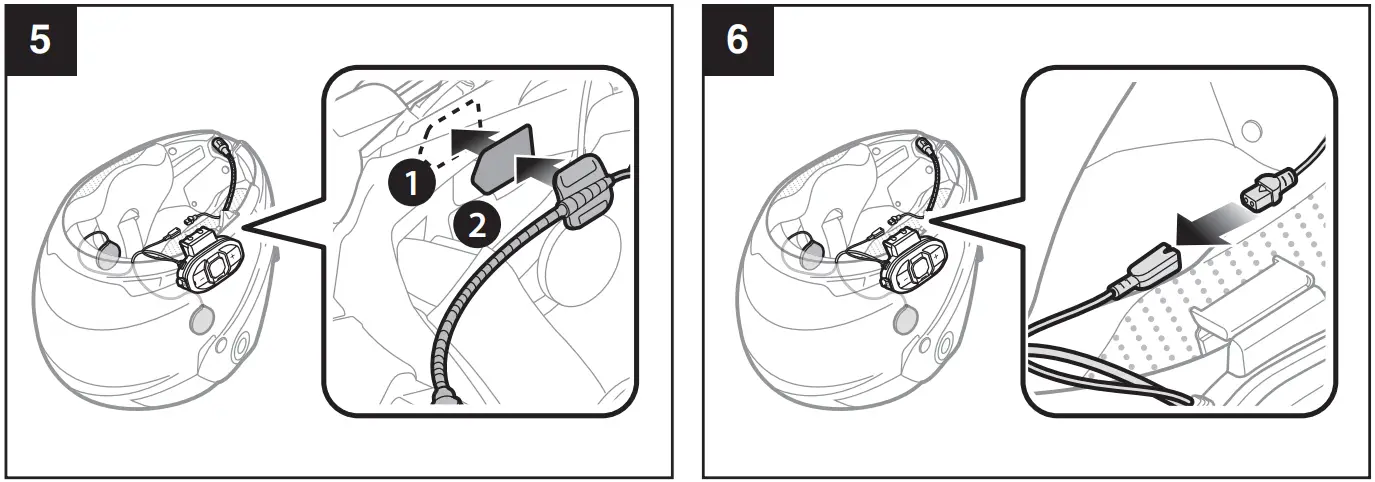 5

1

2

6