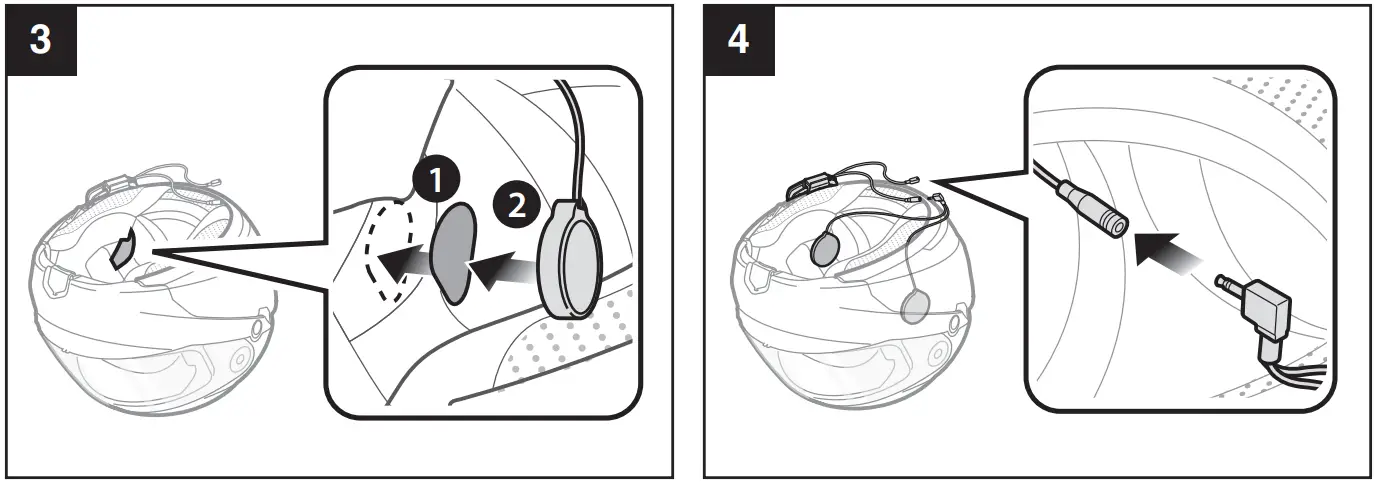 3

1

2

4