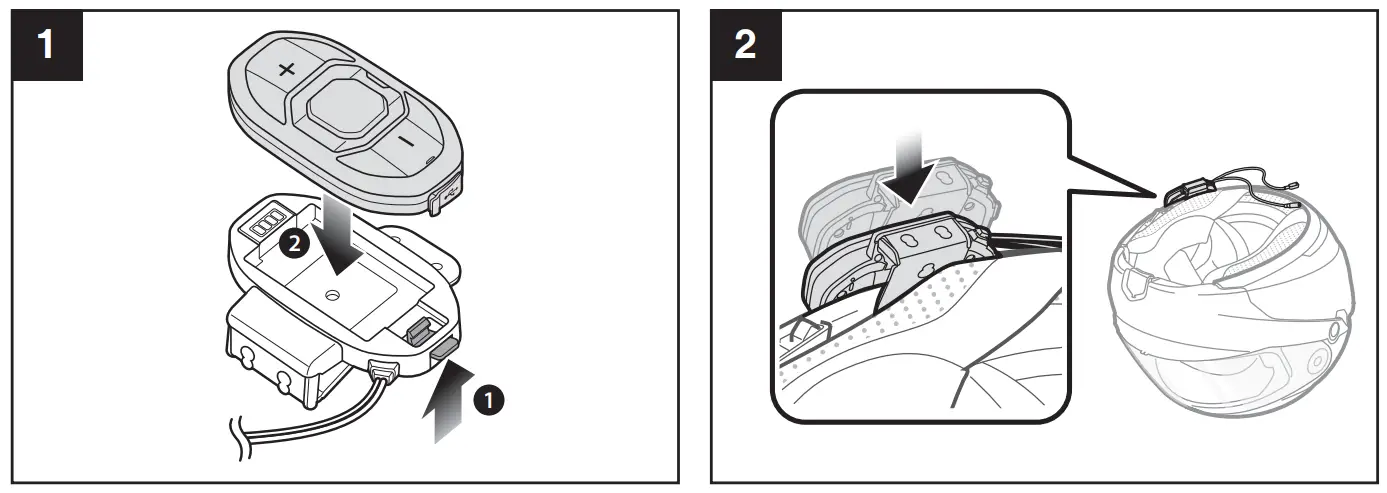 1
+
−
2
1
2