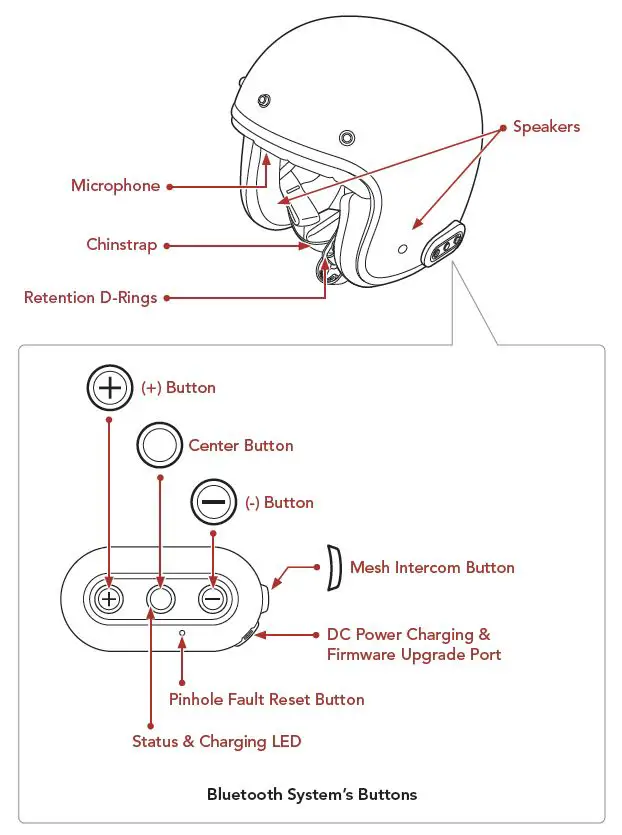 Speakers
Microphone
Chinstrap
Retention D-Rings
(+) Button
Center Button
(-) Button
Mesh Intercom Button
DC Power Charging & Firmware Upgrade Port
Pinhole Fault Reset Button
Status & Charging LED
Bluetooth System's Buttons