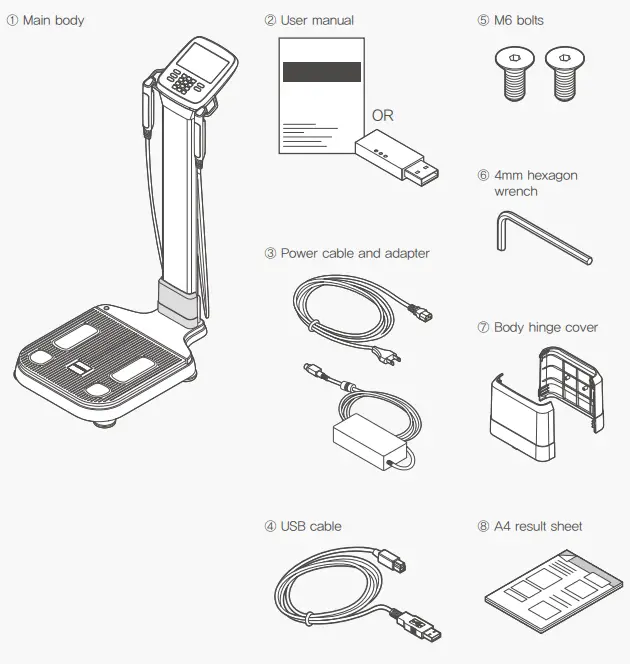 ① Main body

② User manual

OR

③ Power cable and adapter

④ USB cable

⑤ M6 bolts

⑥ 4mm hexagon wrench

⑦ Body hinge cover

⑧ A4 result sheet