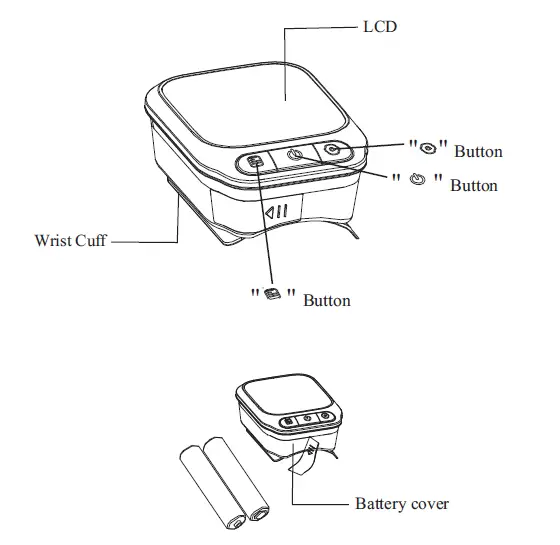 LCD

" " Button

" " Button

Wrist Cuff

" " Button

Battery cover