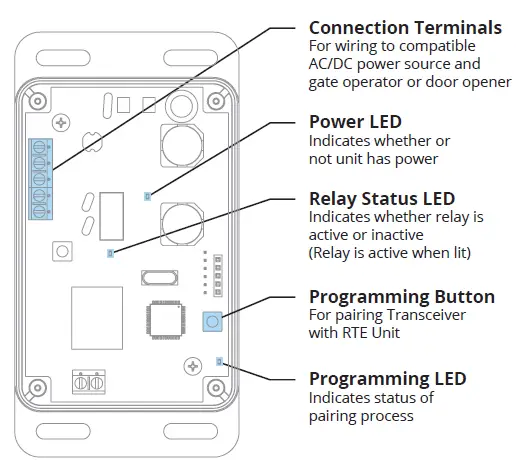 Connection Terminals
For wiring to compatible AC/DC power source and gate operator or door opener

Power LED
Indicates whether or not unit has power

Relay Status LED
Indicates whether relay is active or inactive
(Relay is active when lit)

Programming Button
For pairing Transceiver with RTE Unit

Programming LED
Indicates status of pairing process