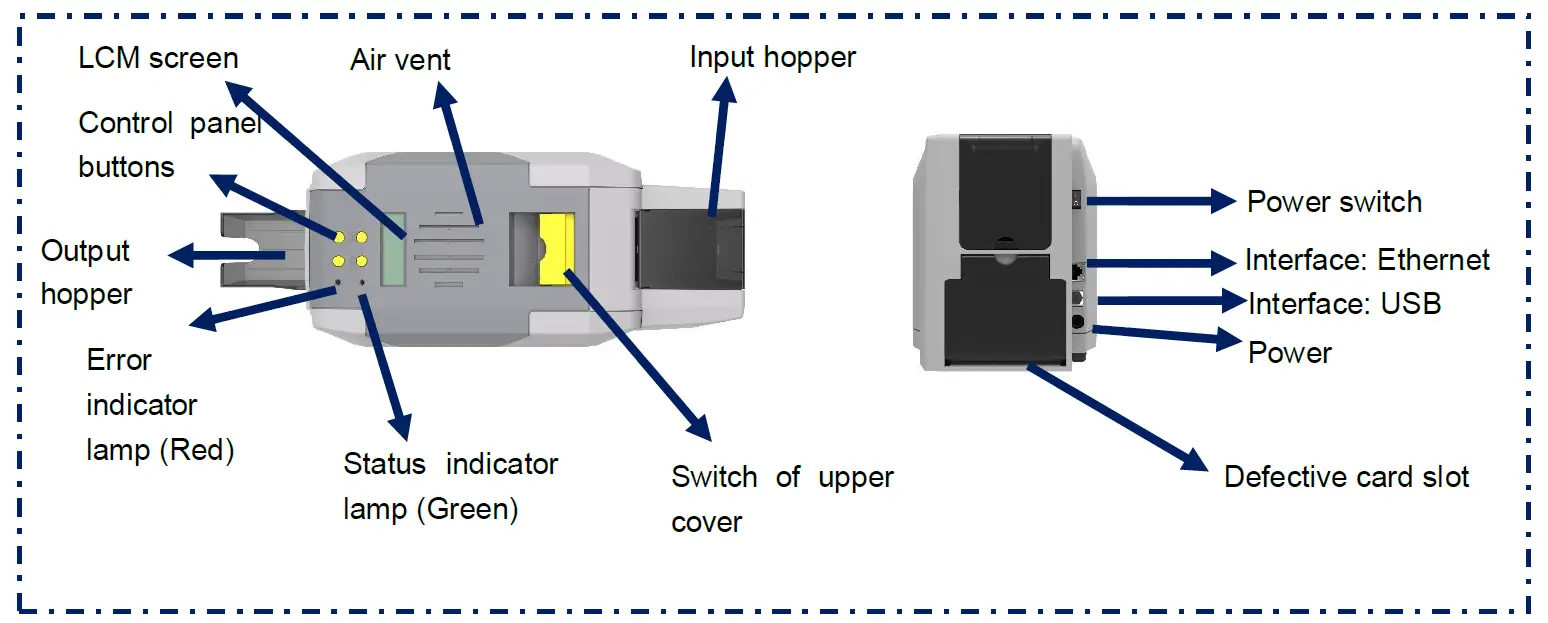 LCM screen

Air vent

Input hopper

Control panel buttons

Output hopper

Error indicator lamp (Red)

Status indicator lamp (Green)

Switch of upper cover

Power switch

Interface: Ethernet

Interface: USB

Power

Defective card slot