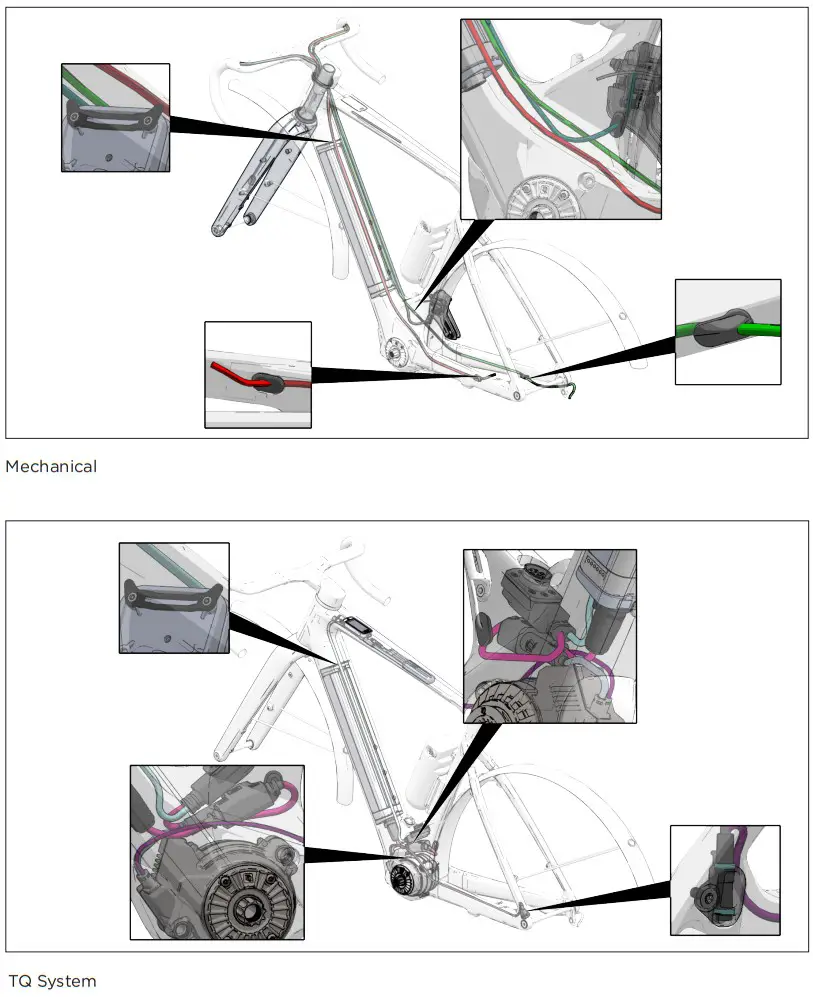 Mechanical

TQ System