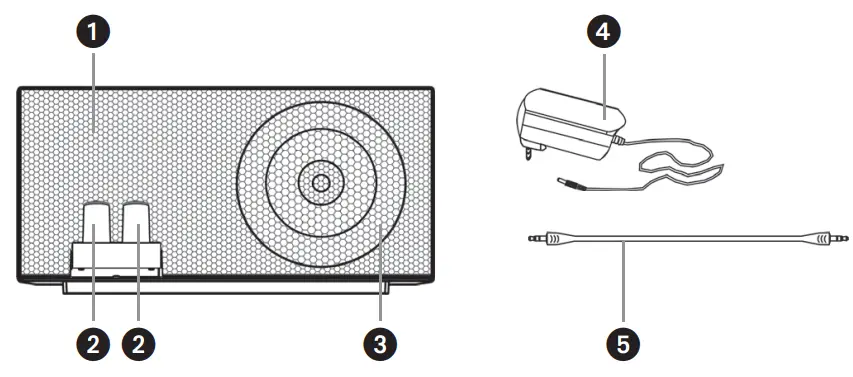 1
4
2 2 3 5