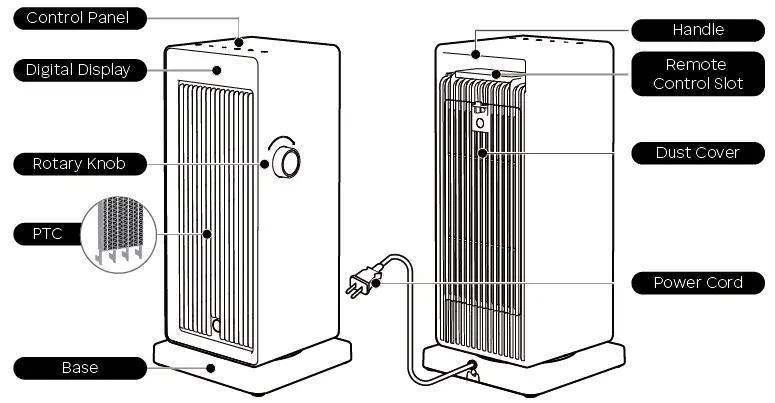 Control Panel

Digital Display

Rotary Knob

PTC

Base

Handle

Remote Control Slot

Dust Cover

Power Cord