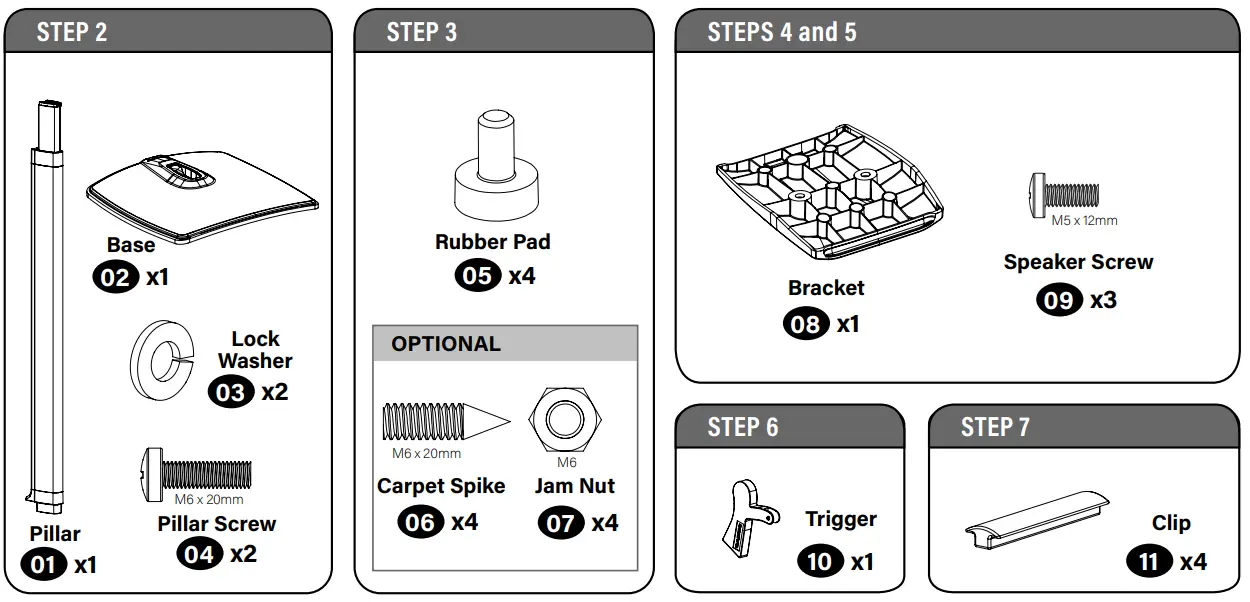 STEP 2

Base
02 x1

Lock Washer
03 x2

M6 x 20mm
Pillar Screw
04 x2

Pillar
01 x1

STEP 3

Rubber Pad
05 x4

OPTIONAL

M6 x 20mm
Carpet Spike
06 x4

M6
Jam Nut
07 x4

STEPS 4 and 5

Bracket
08 x1

M5 x 12mm
Speaker Screw
09 x3

STEP 6

Trigger
10 x1

STEP 7

Clip
11 x4