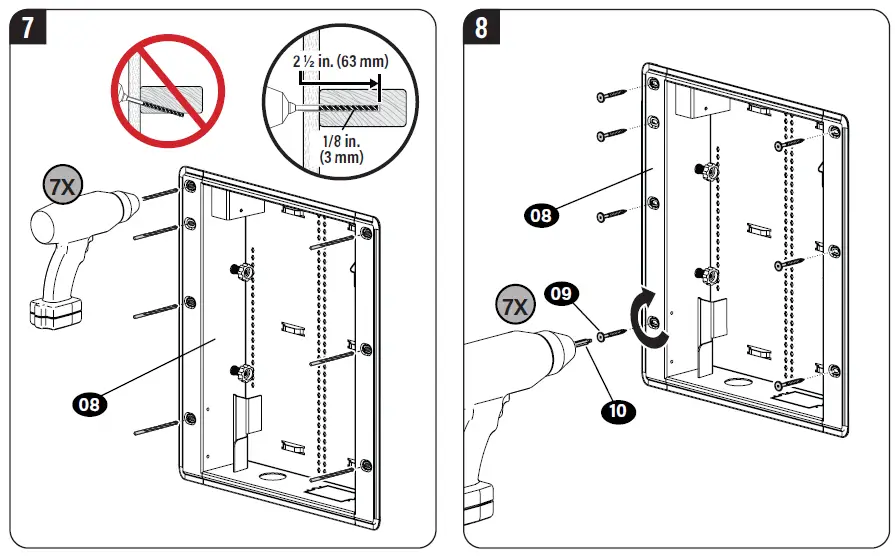 7

2 ½ in. (63 mm)

1/8 in. (3 mm)

7X

08

8

08

7X

09

10