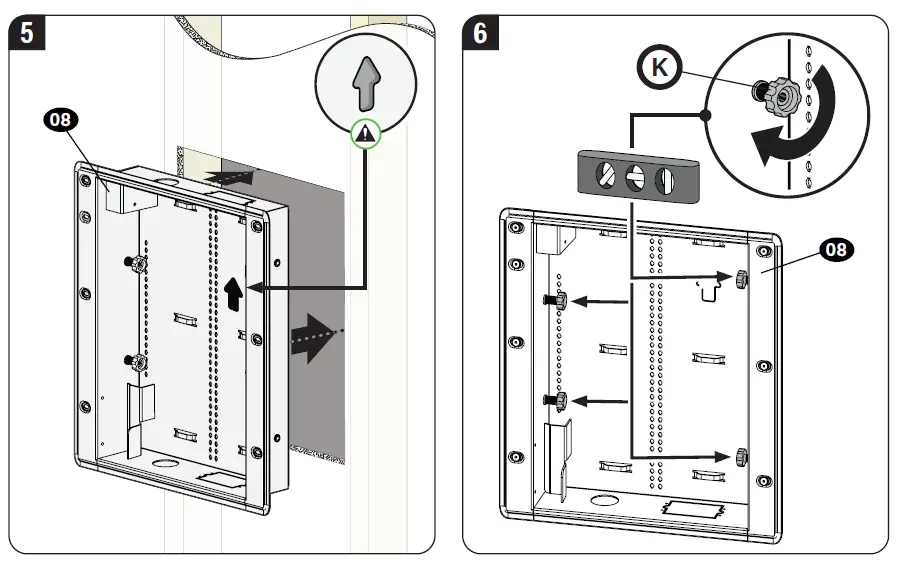 5
08
6
K
08