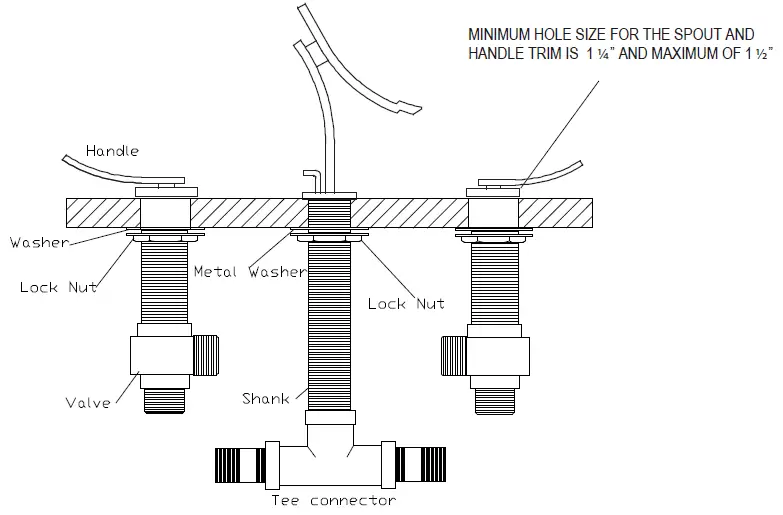 MINIMUM HOLE SIZE FOR THE SPOUT AND HANDLE TRIM IS 1 ¼" AND MAXIMUM OF 1 ½"

Handle

Washer

Lock Nut

Metal Washer

Lock Nut

Valve

Shank

Tee connector