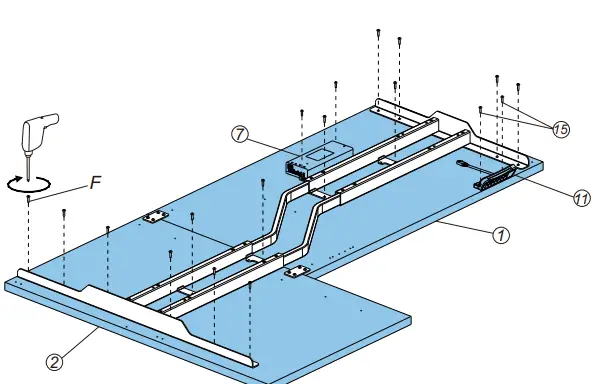 7
15
F
11
1
2