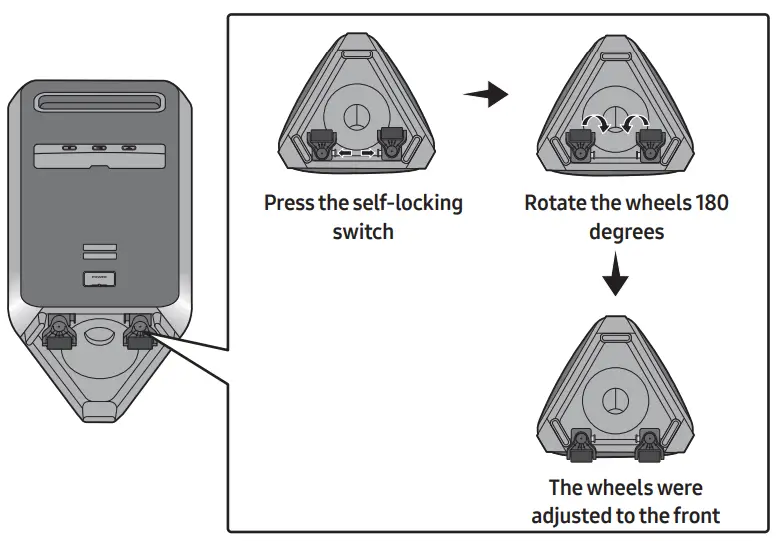 Press the self-locking switch

Rotate the wheels 180 degrees

The wheels were adjusted to the front