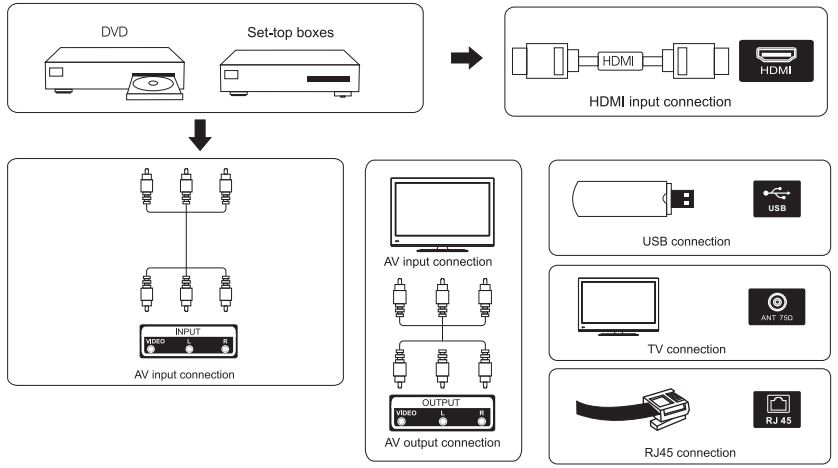 DVD

Set-top boxes

HDMI

HDMI

HDMI input connection

INPUT
VIDEO L R

AV input connection

AV input connection

OUTPUT
VIDEO L R

AV output connection

USB

USB connection

ANT 75Ω

TV connection

RJ 45

RJ45 connection