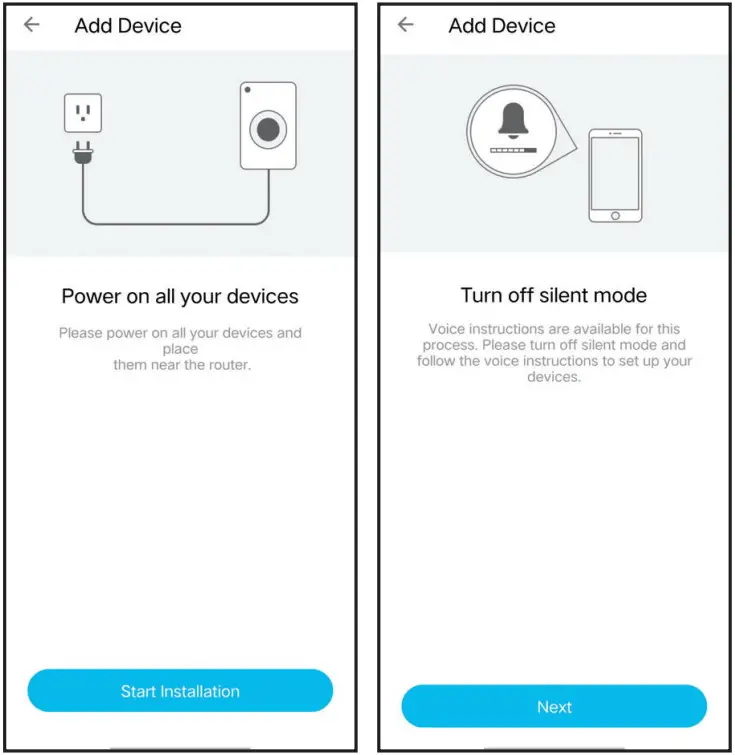 Add Device

Power on all your devices

Please power on all your devices and place them near the router.

Start Installation

Add Device

Turn off silent mode

Voice instructions are available for this process. Please turn off silent mode and follow the voice instructions to set up your devices.

Next