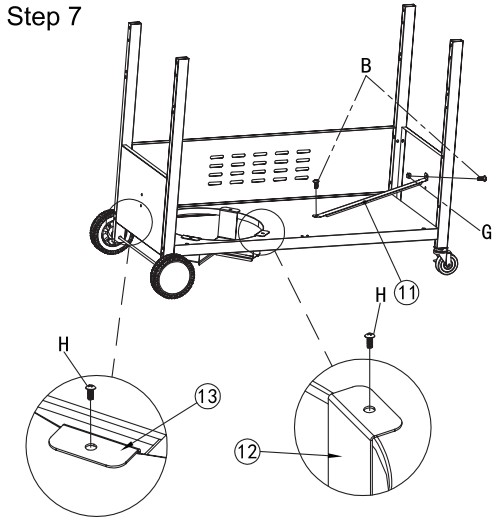 Step 7

B

G

11

H

H

13

12