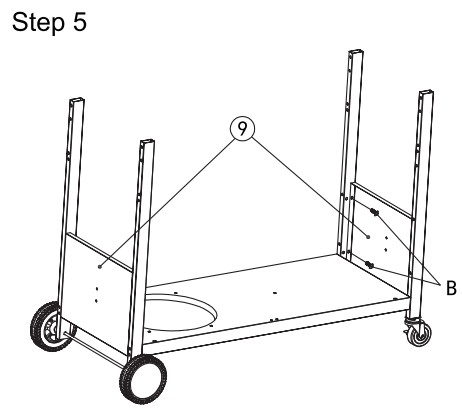 Step 5

9

B