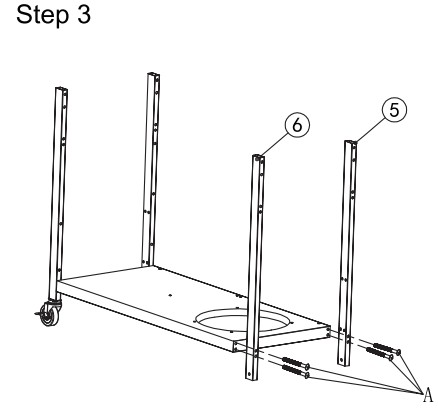 Step 3

6

5

A