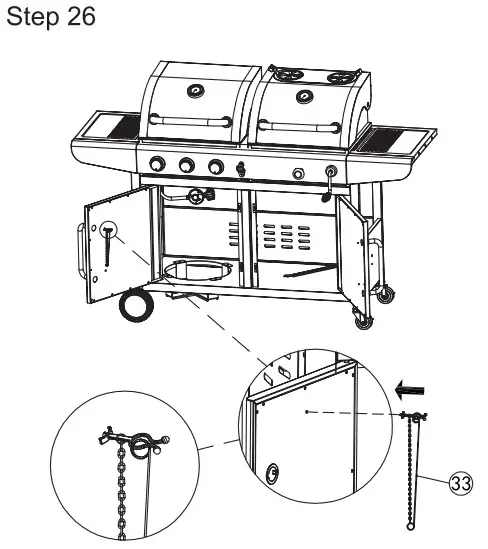 Step 26

33