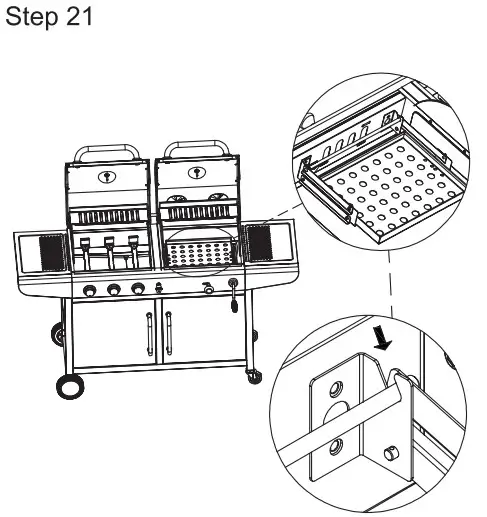 Step 21