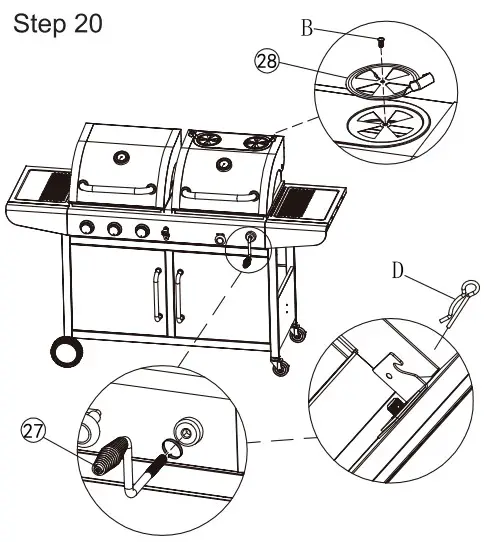 Step 20

B

28

D

27