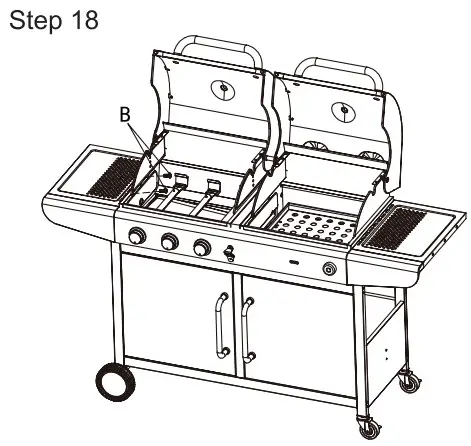 Step 18

B