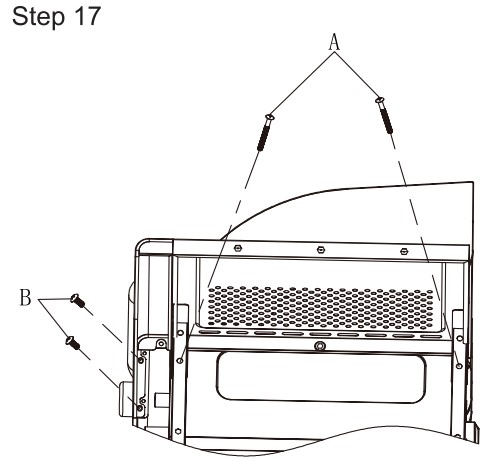 Step 17

A

B