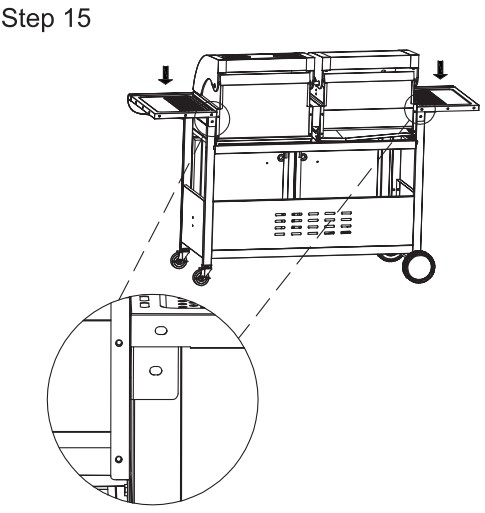 Step 15