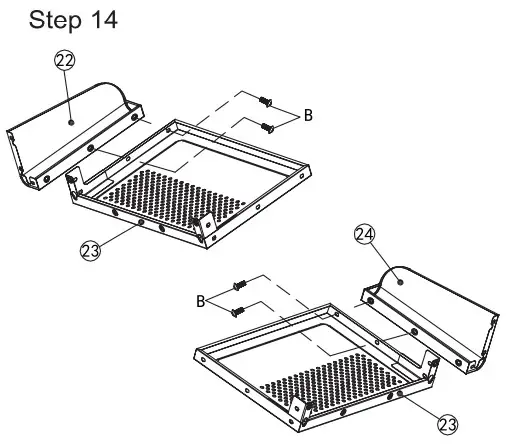 Step 14

22

B

23

24

B

23