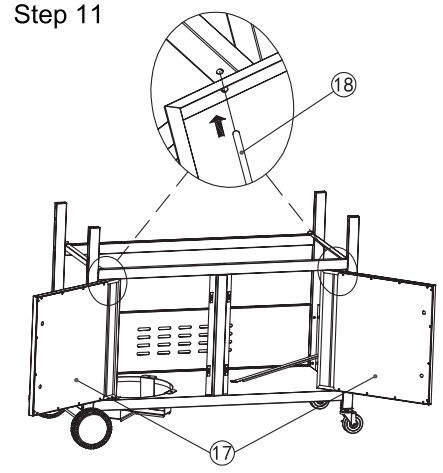 Step 11

18

17