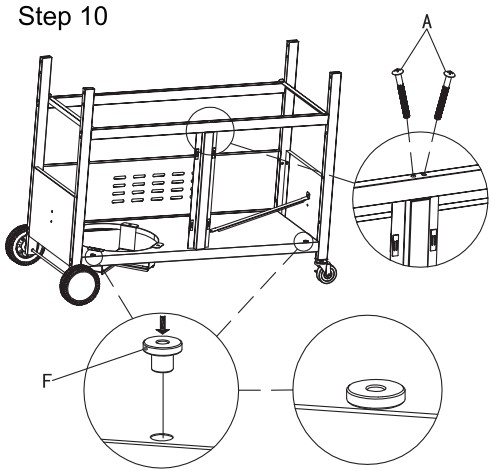 Step 10

A

F