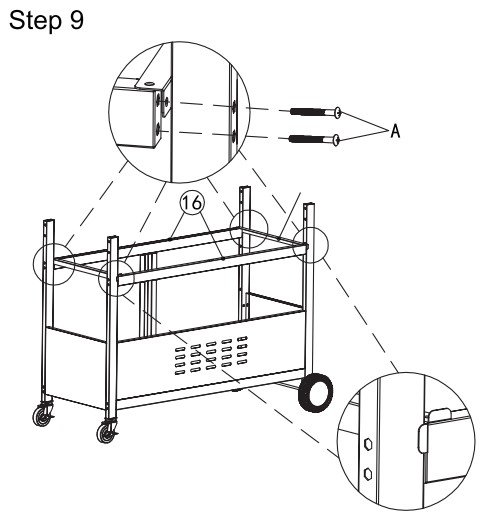 Step 9

A

16