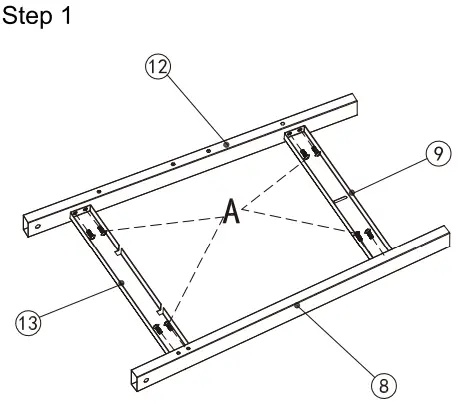 Step 1

12

9

A

13

8