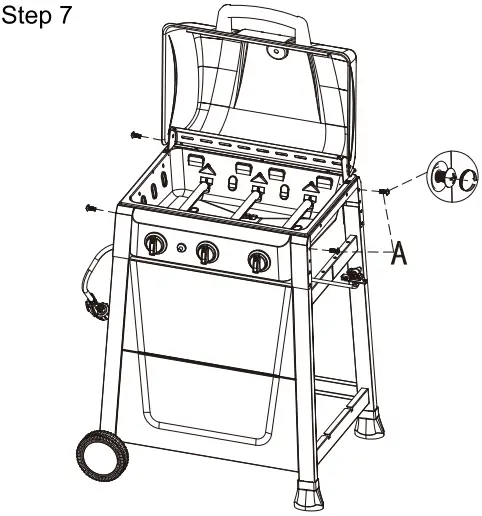 Step 7

A