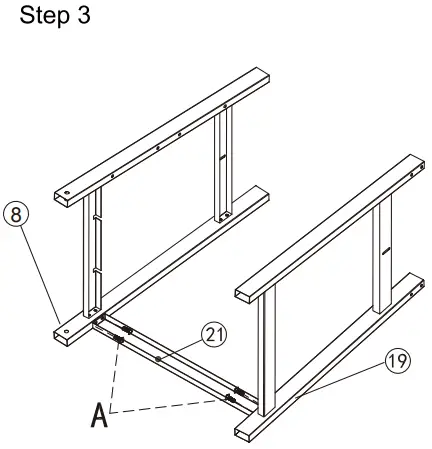 Step 3

8

21

19

A