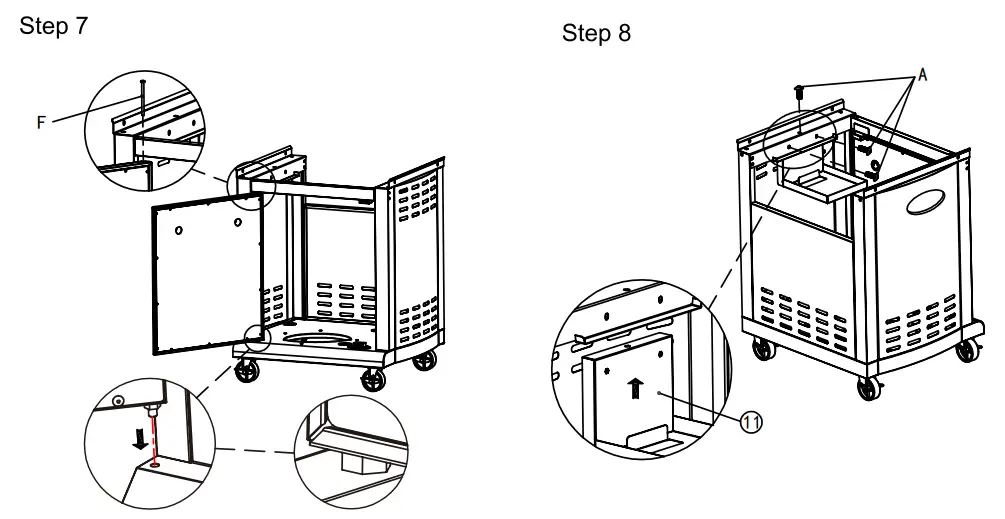 Step 7

F

Step 8

A

11