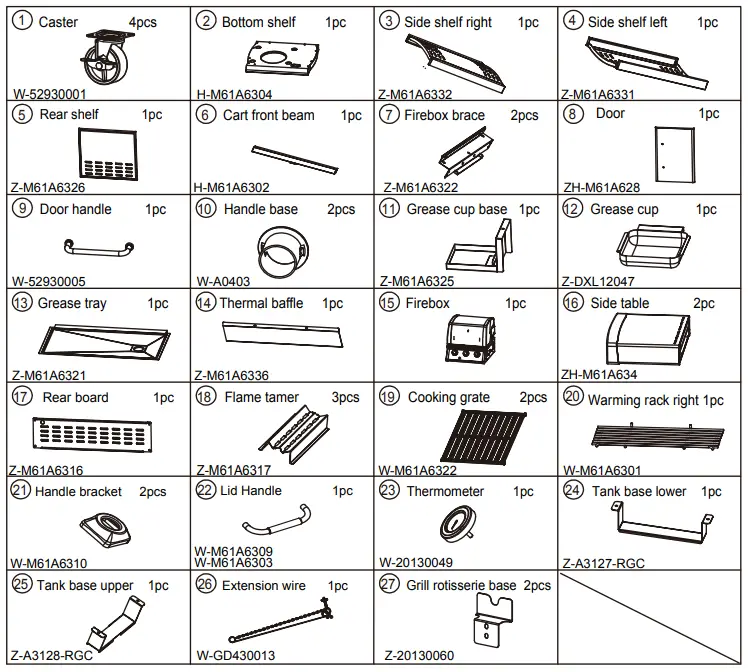 | ① Caster 4pcs W-52930001 | ② Bottom shelf 1pc H-M61A6304 | ③ Side shelf right 1pc Z-M61A6332 | ④ Side shelf left 1pc Z-M61A6331 |
|---|---|---|---|
| ⑤ Rear shelf 1pc Z-M61A6326 | ⑥ Cart front beam 1pc H-M61A6302 | ⑦ Firebox brace 2pcs Z-M61A6322 | ⑧ Door 1pc ZH-M61A628 |
| ⑨ Door handle 1pc W-52930005 | ⑩ Handle base 2pcs W-A0403 | ⑪ Grease cup base 1pc Z-M61A6325 | ⑫ Grease cup 1pc Z-DXL12047 |
| ⑬ Grease tray 1pc Z-M61A6321 | ⑭ Thermal baffle 1pc Z-M61A6336 | ⑮ Firebox 1pc | ⑯ Side table 2pc ZH-M61A634 |
| ⑰ Rear board 1pc Z-M61A6316 | ⑱ Flame tamer 3pcs Z-M61A6317 | ⑲ Cooking grate 2pcs W-M61A6322 | ⑳ Warming rack right 1pc W-M61A6301 |
| ㉑ Handle bracket 2pcs W-M61A6310 | ㉒ Lid Handle 1pc W-M61A6309 W-M61A6303 | ㉓ Thermometer 1pc W-20130049 | ㉔ Tank base lower 1pc Z-A3127-RGC |
| ㉕ Tank base upper 1pc Z-A3128-RGC | ㉖ Extension wire 1pc W-GD430013 | ㉗ Grill rotisserie base 2pcs Z-20130060 | |