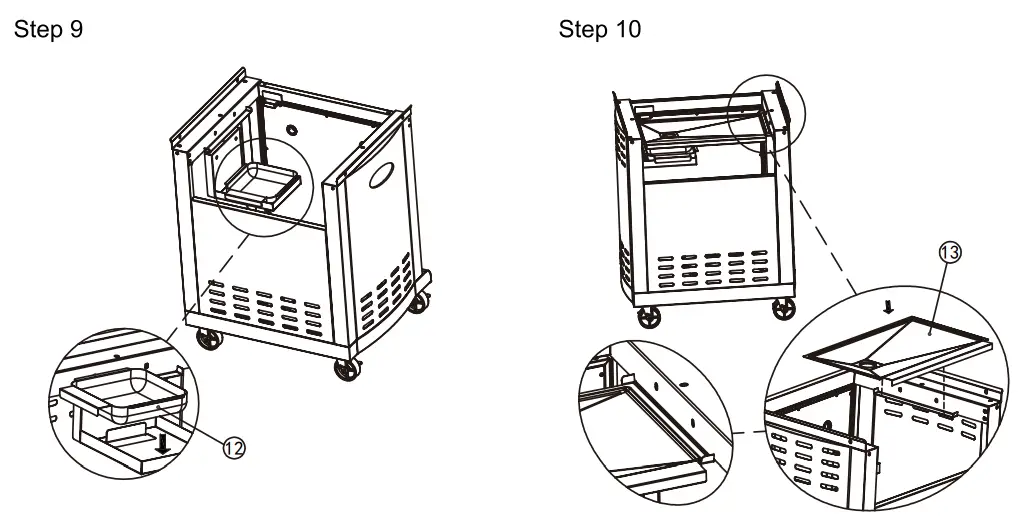 Step 9

12

Step 10

13