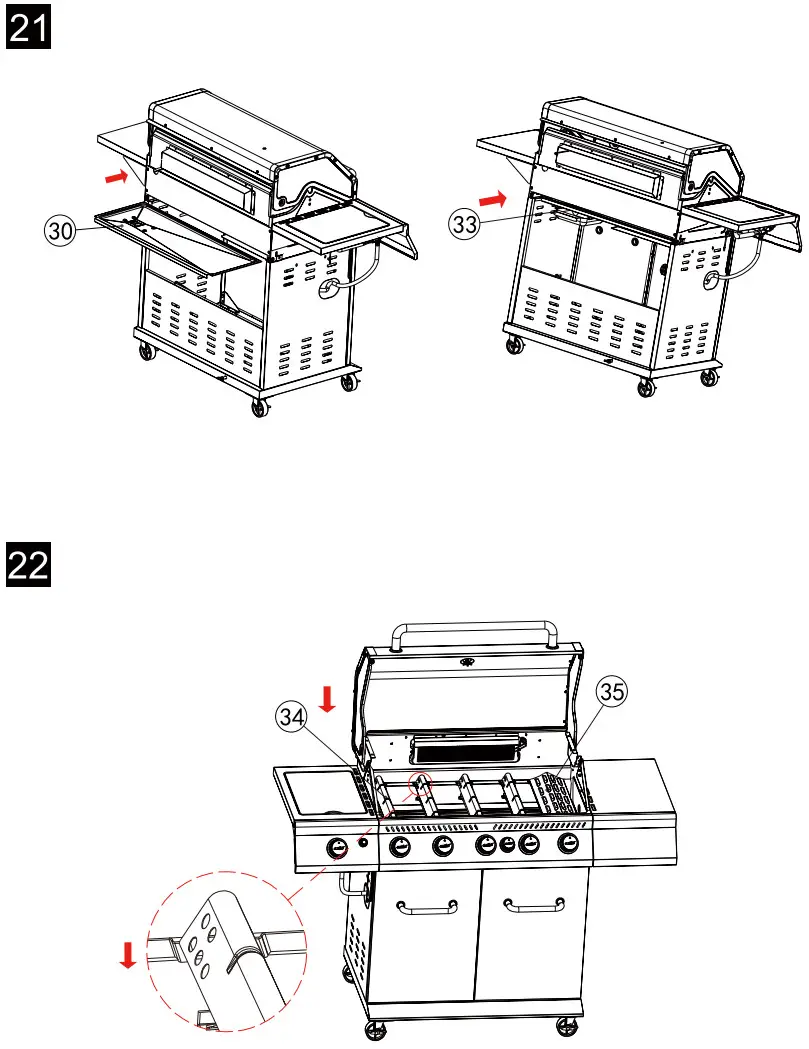 21

30

33

22

34

35