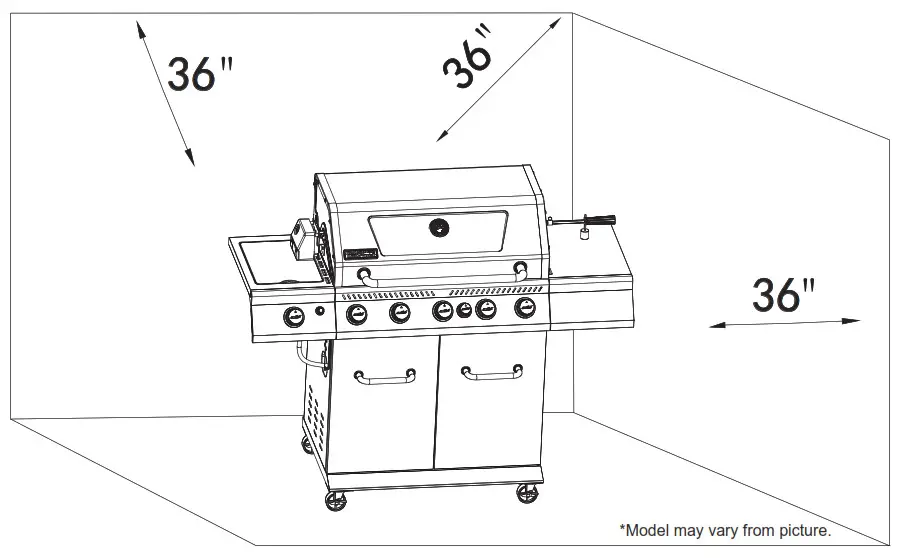 36"

36"

36"

*Model may vary from picture.