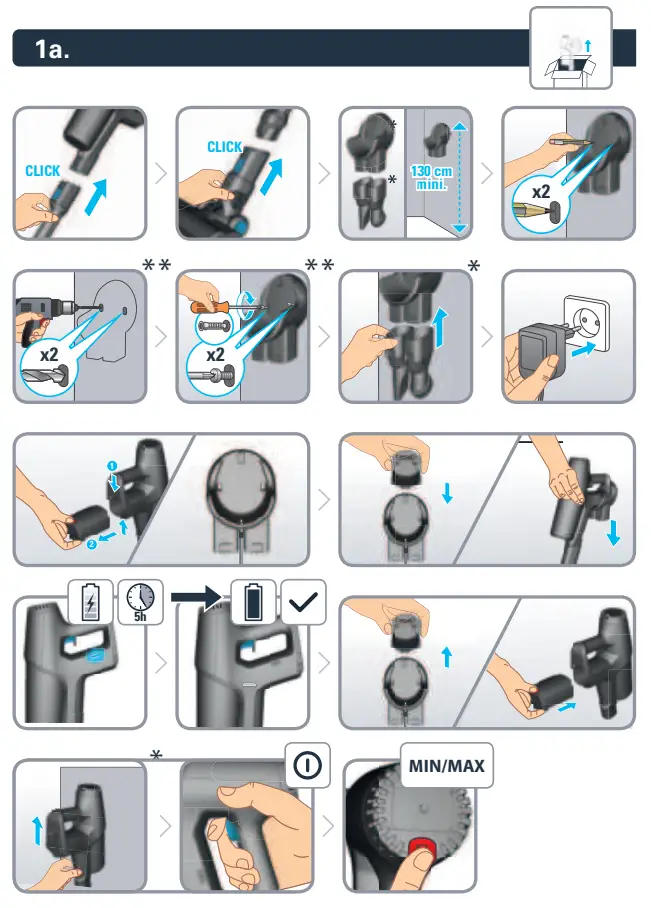 1a.

CLICK

CLICK

*

*

130 cm mini.

x2

**

x2

**

x2

*

1

2

5h

*

MIN/MAX