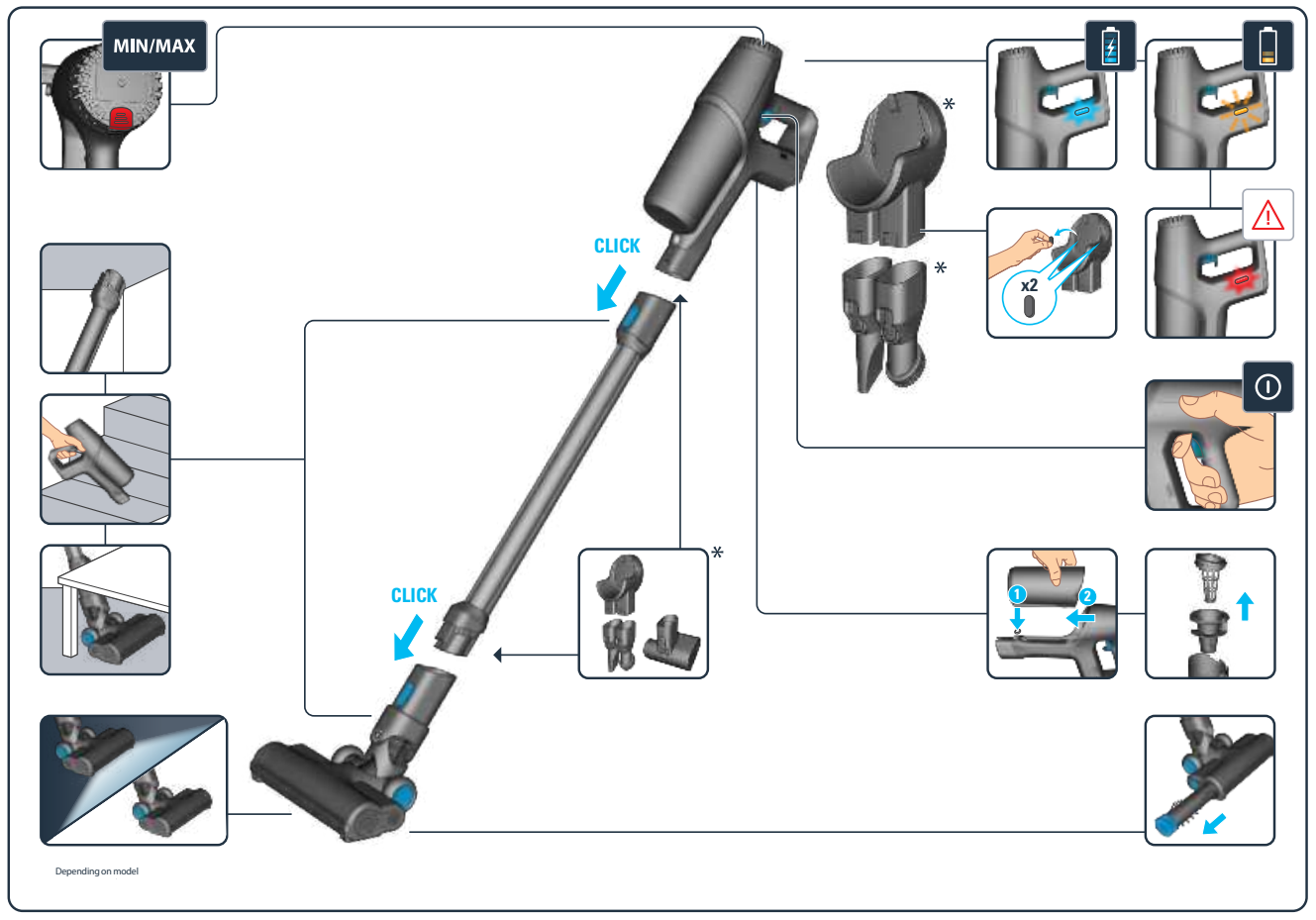 MIN/MAX

CLICK

*

*

x2

CLICK

*

1

2

Depending on model